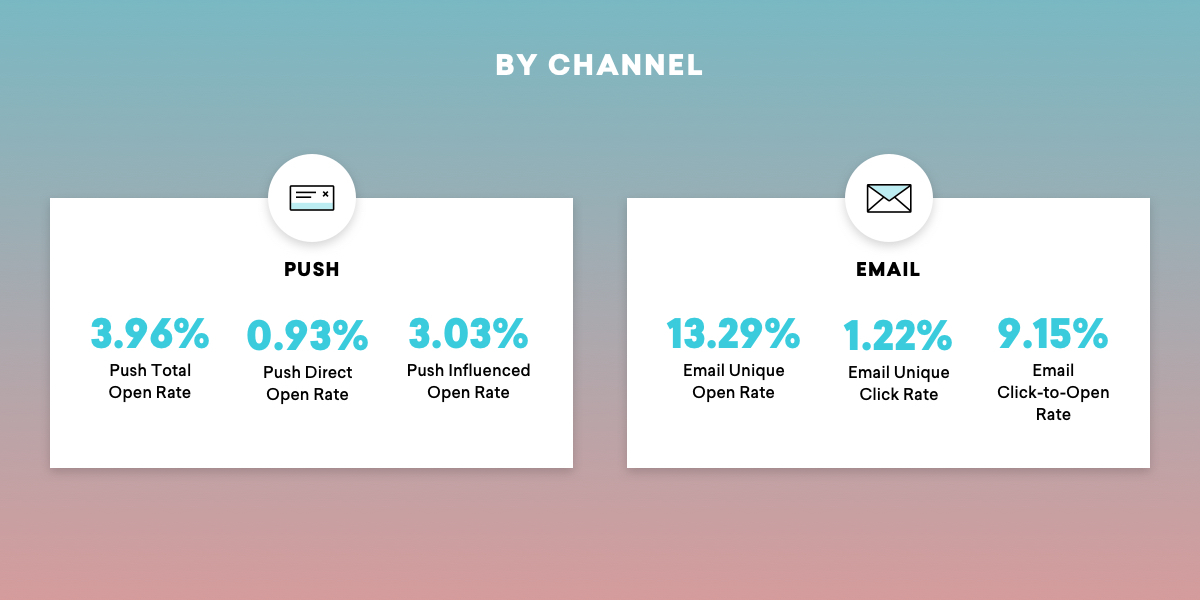 BY CHANNEL

PUSH

3.96%
Push Total Open Rate

0.93%
Push Direct Open Rate

3.03%
Push Influenced Open Rate

EMAIL

13.29%
Email Unique Open Rate

1.22%
Email Unique Click Rate

9.15%
Email Click-to-Open Rate